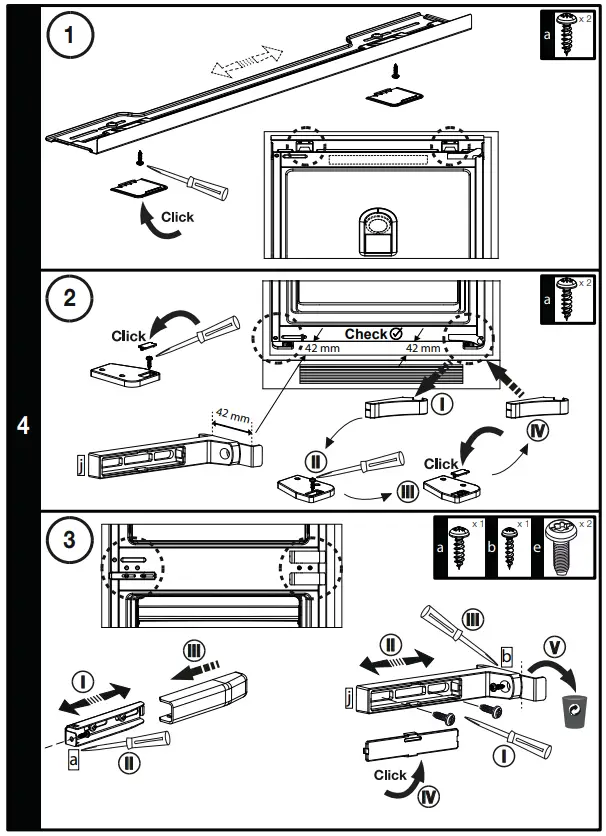 4

1

a x 2

Click

2

a x 2

Click

Check

42 mm

42 mm

42 mm

j

I

II

III

IV

Click

3

a x 1 b x 1 e x 2

I

II

III

a

II

III

b

V

j

I

Click

IV