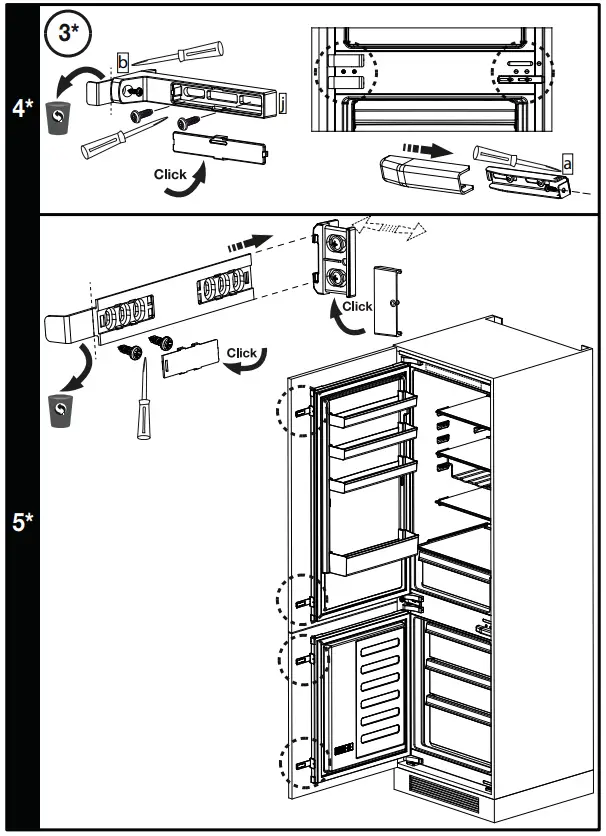 4*

3*

b

Click

a

5*

Click

Click