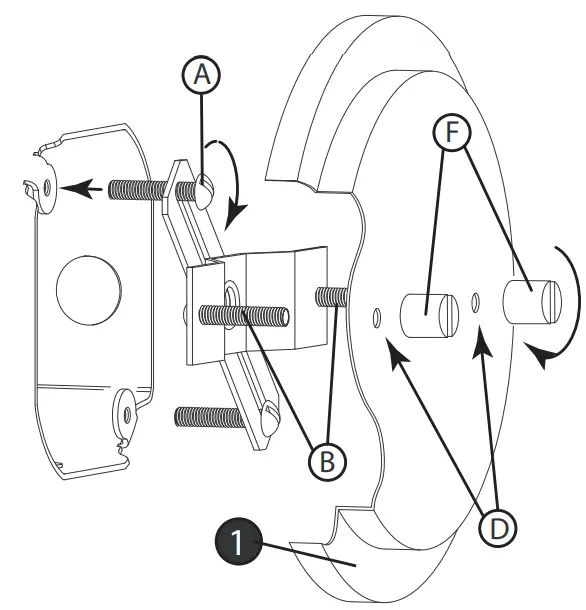 A
F
B
D
1