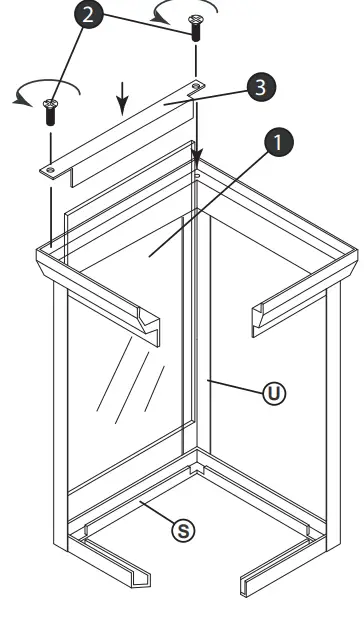 2
3
1
U
S