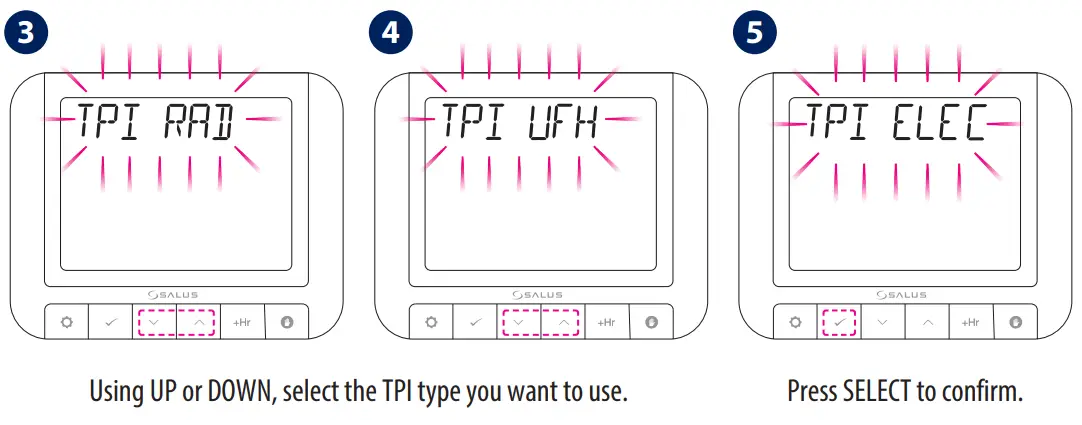 3

TPI RAD

SALUS

+Hr

4

TPI UFH

SALUS

+Hr

5

TPI ELEC

SALUS

+Hr

Using UP or DOWN, select the TPI type you want to use.

Press SELECT to confirm.