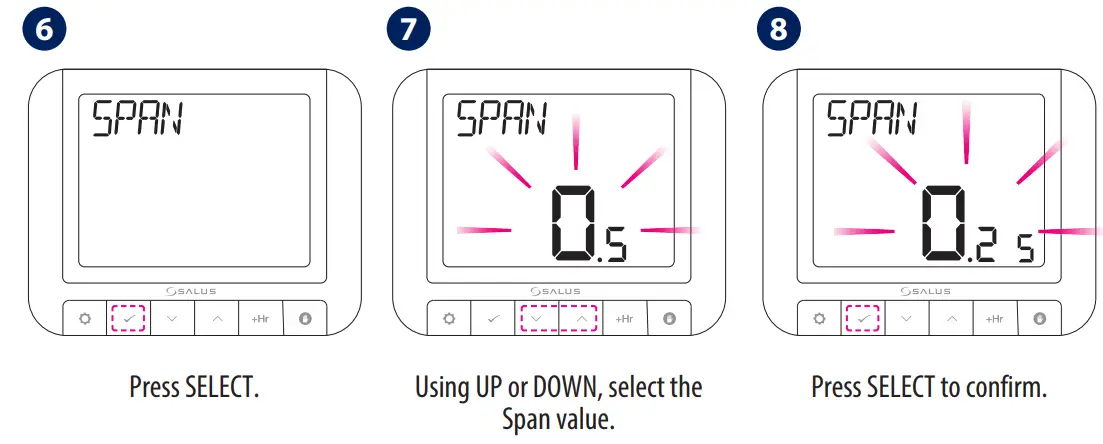 6

SPAN

SALUS

+Hr

Press SELECT.

7

SPAN

0.5

SALUS

+Hr

Using UP or DOWN, select the Span value.

8

SPAN

0.25

SALUS

+Hr

Press SELECT to confirm.