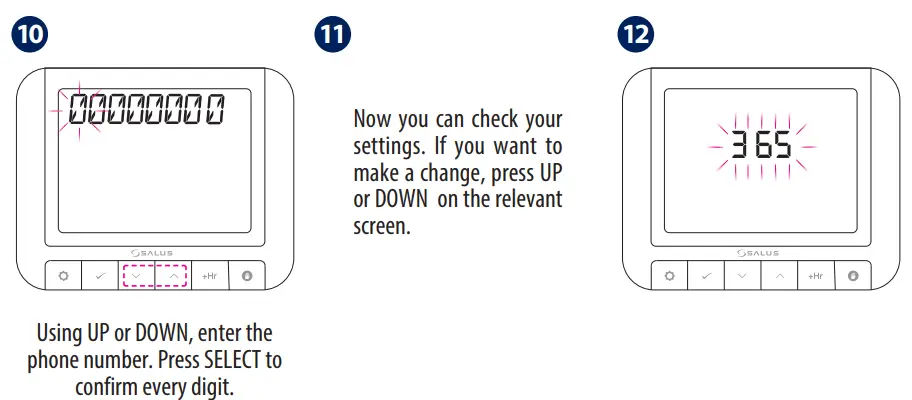 10

00000000

SALUS

+Hr

Using UP or DOWN, enter the phone number. Press SELECT to confirm every digit.

11

Now you can check your settings. If you want to make a change, press UP or DOWN on the relevant screen.

12

365

SALUS

+Hr