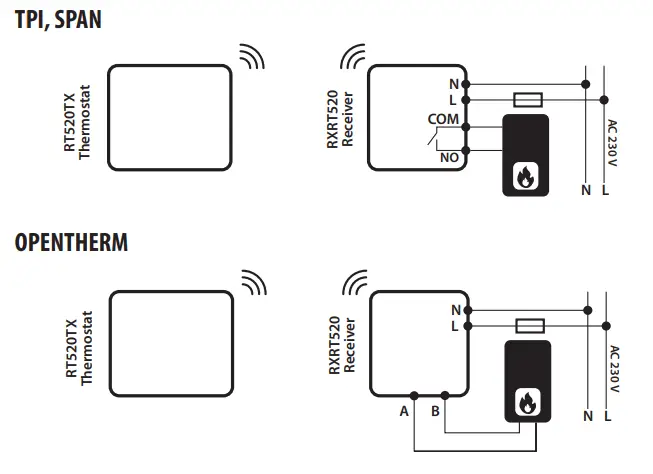 TPI, SPAN

RT520TX Thermostat

RXRT520 Receiver

N
L
COM
NO

AC 230 V

N L

OPENTHERM

RT520TX Thermostat

RXRT520 Receiver

N
L

A B

AC 230 V

N L