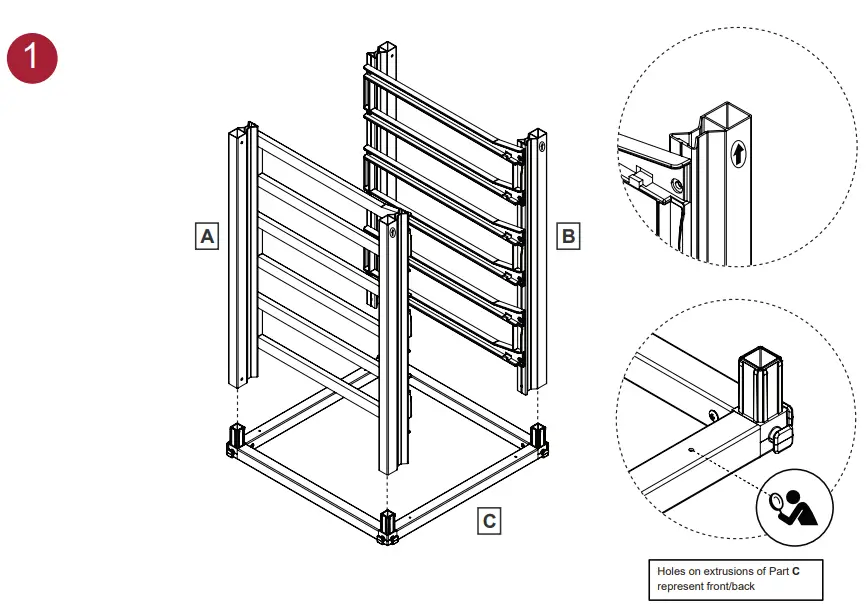 1

A

B

C

Holes on extrusions of Part C represent front/back