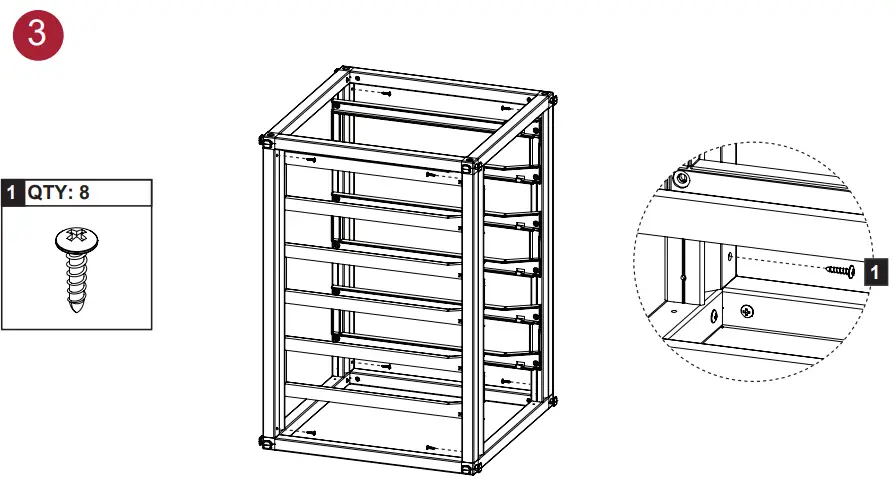 3

1 QTY: 8

1