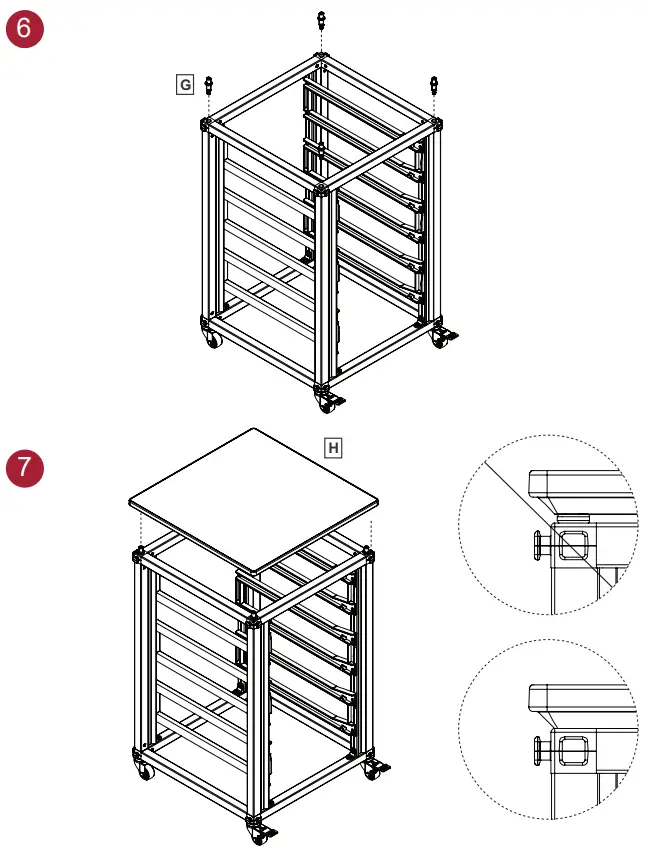 6

G

7

H