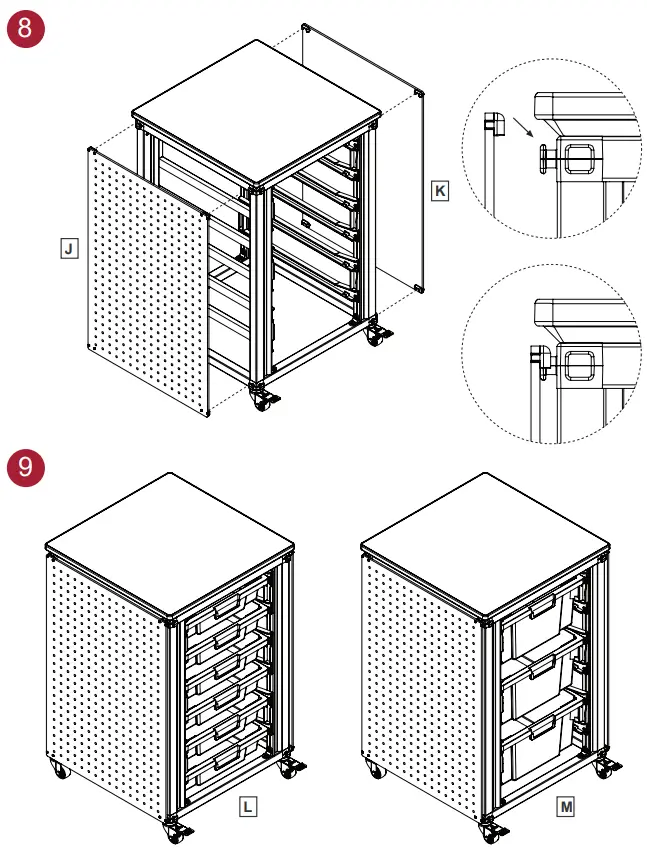 8

J

K

9

L

M