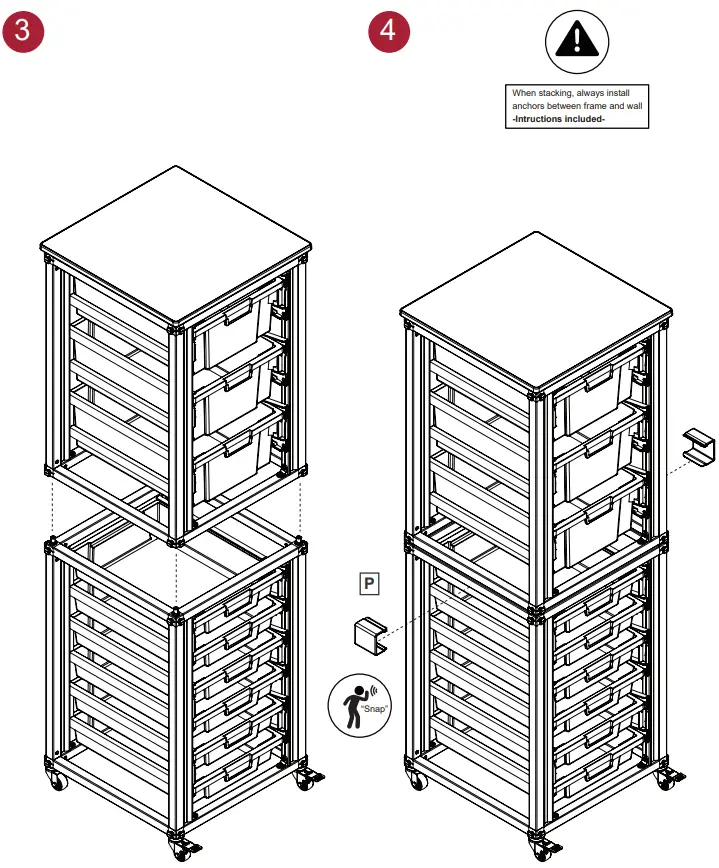 3

4

When stacking, always install anchors between frame and wall
-Intructions included-

P

"Snap"