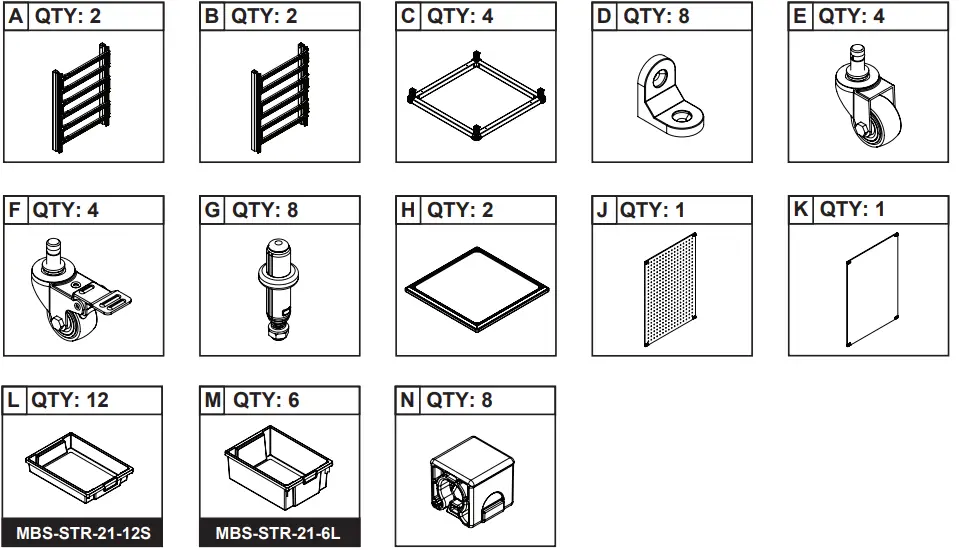 A QTY: 2

B QTY: 2

C QTY: 4

D QTY: 8

E QTY: 4

F QTY: 4

G QTY: 8

H QTY: 2

J QTY: 1

K QTY: 1

L QTY: 12

MBS-STR-21-12S

M QTY: 6

MBS-STR-21-6L

N QTY: 8