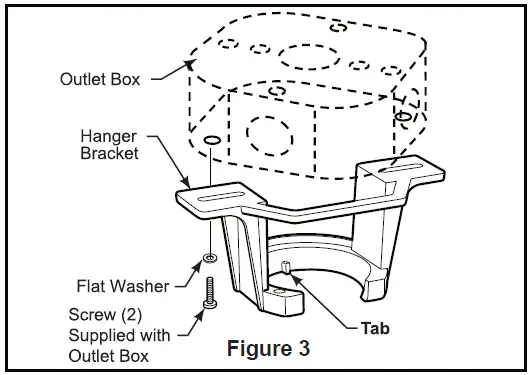 Outlet Box

Hanger Bracket

Flat Washer

Screw (2) Supplied with Outlet Box

Tab

Figure 3