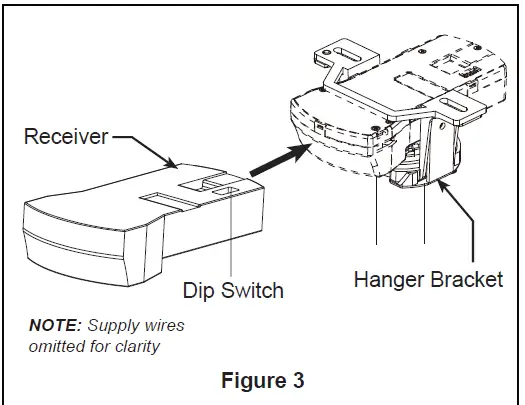 Receiver

Dip Switch

Hanger Bracket

NOTE: Supply wires omitted for clarity

Figure 3