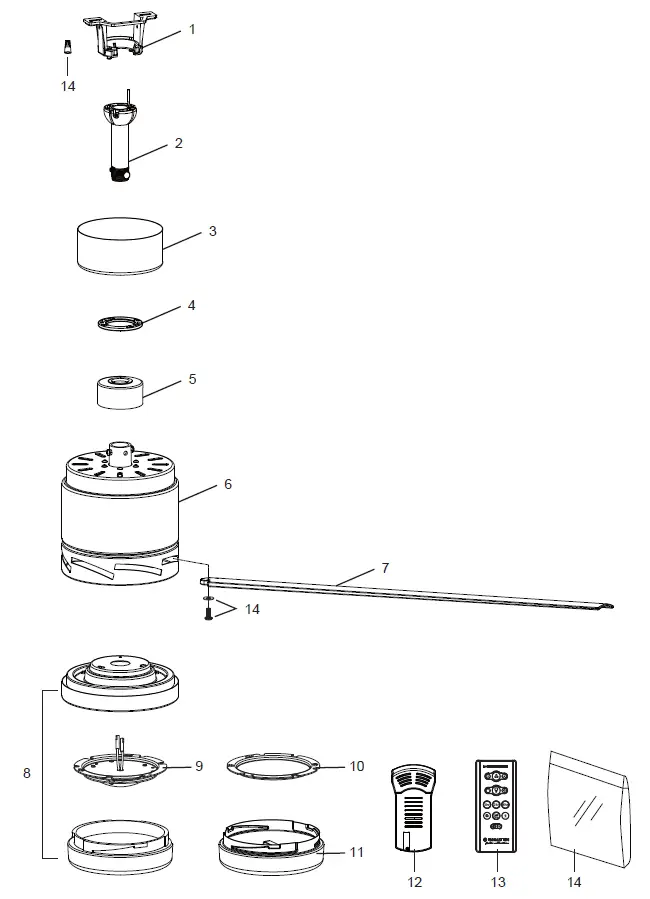 1

14

2

3

4

5

6

7

14

8

9

10

11

12

13

14