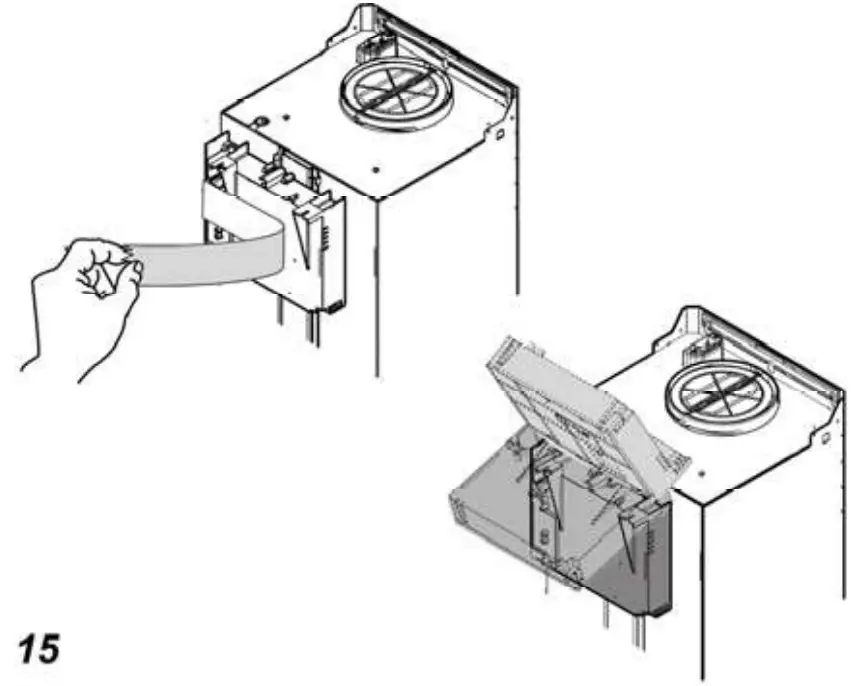 15