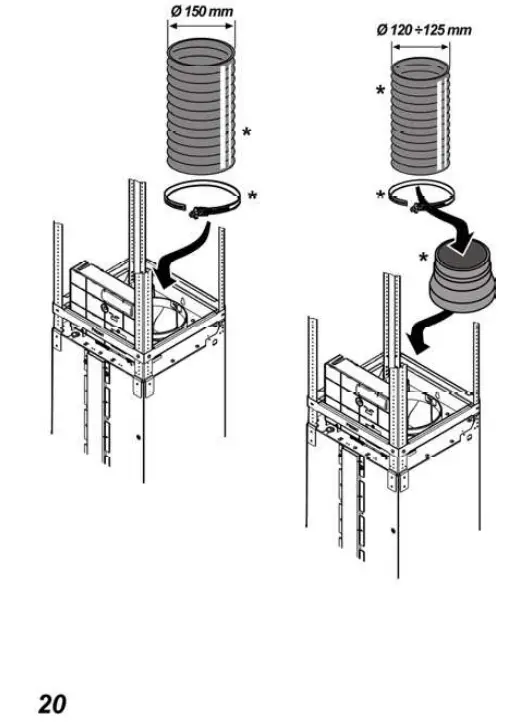 Ø 150 mm

*

*

Ø 120 ÷ 125 mm

*

*

*

20