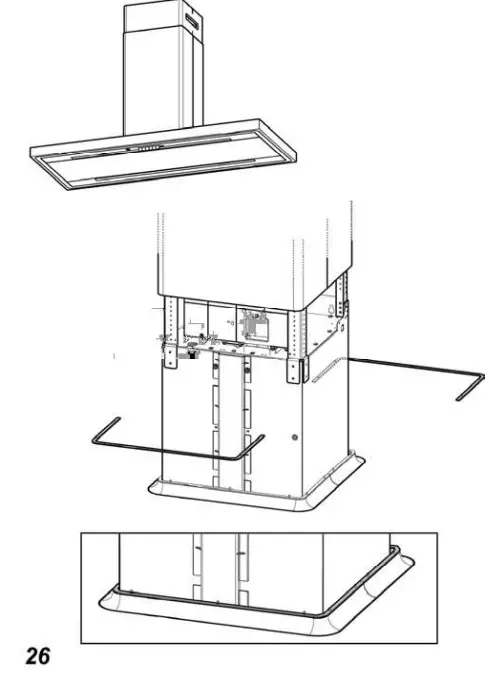 26