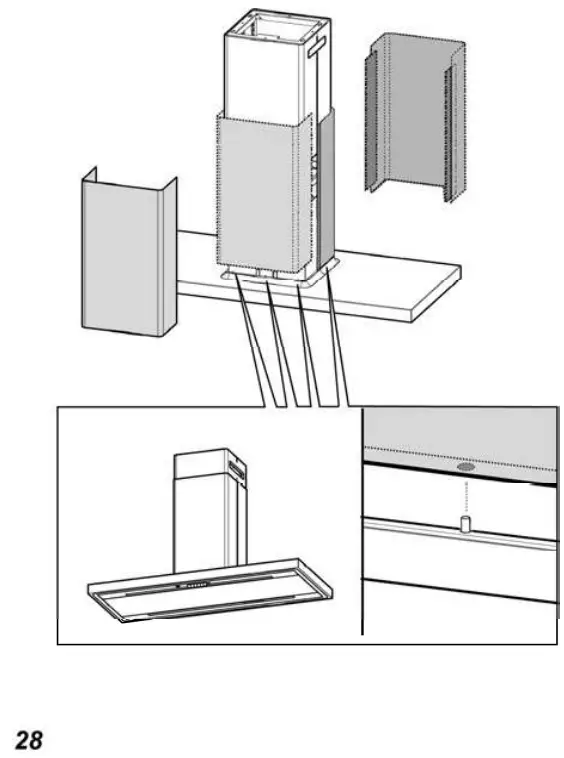 28