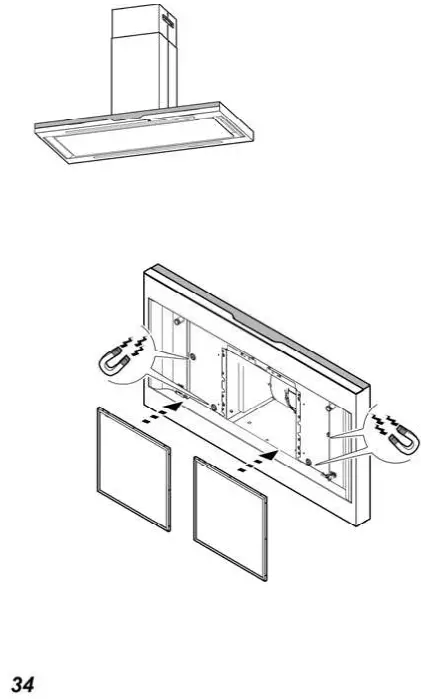 34