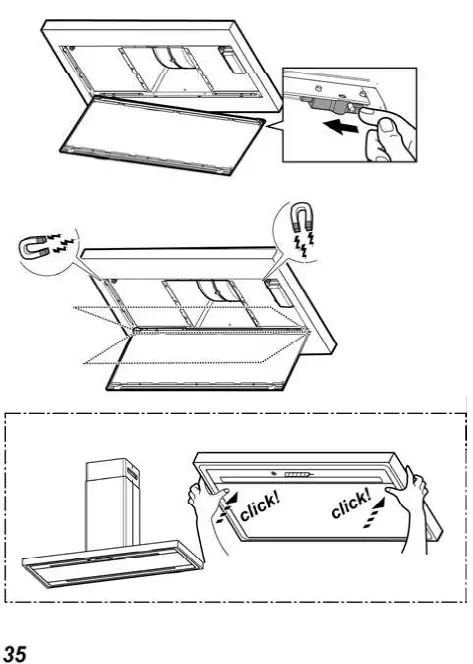 click!
click!

35