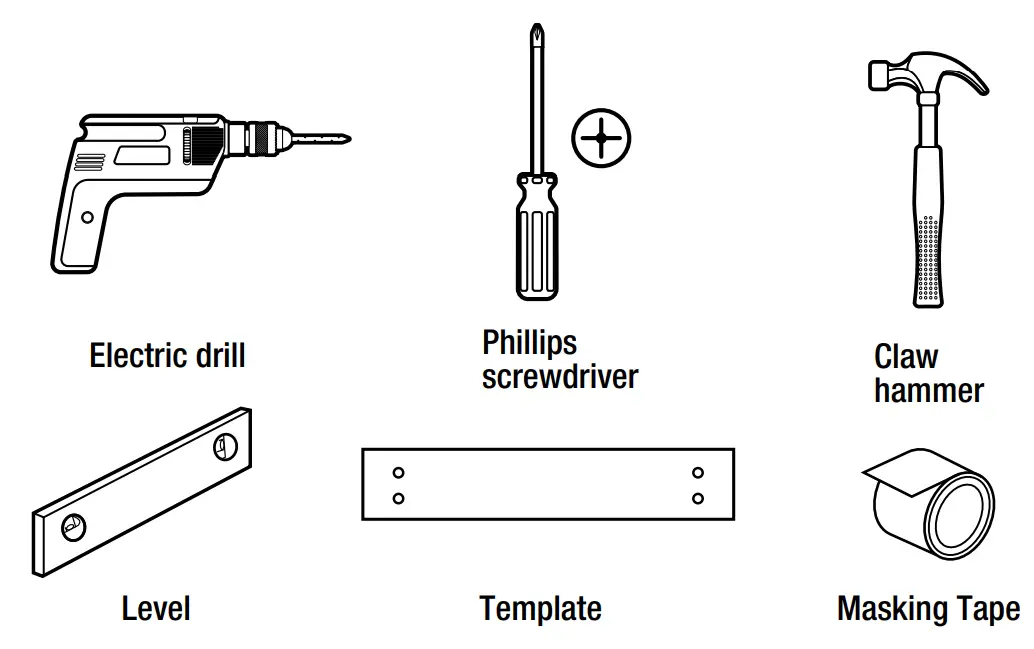 Electric drill

Phillips screwdriver

Claw hammer

Level

Template

Masking Tape