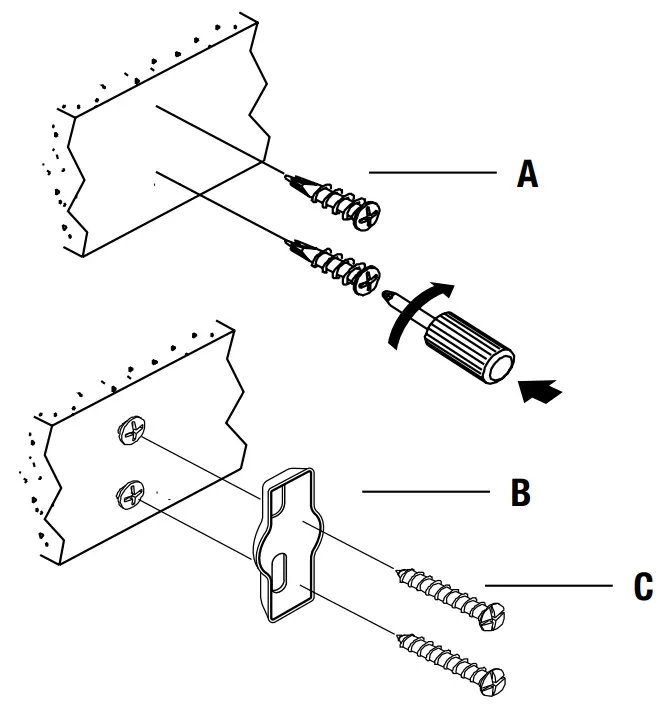 A

B

C