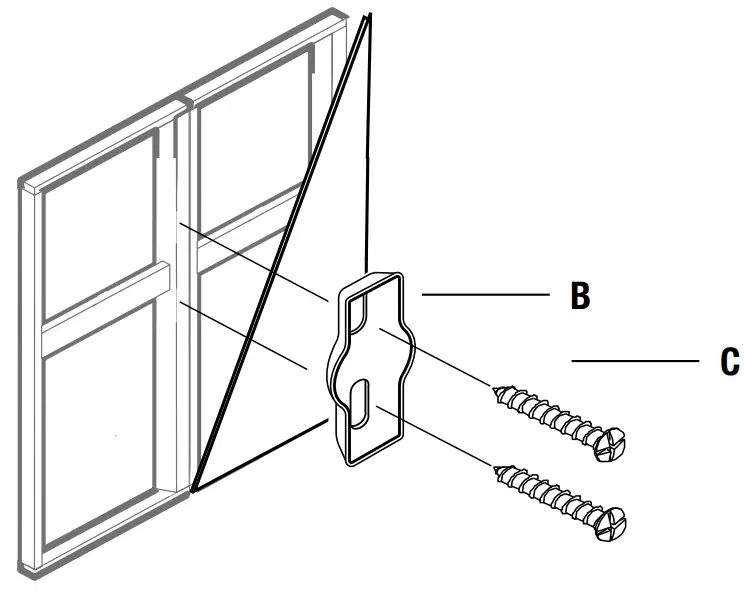 B

C