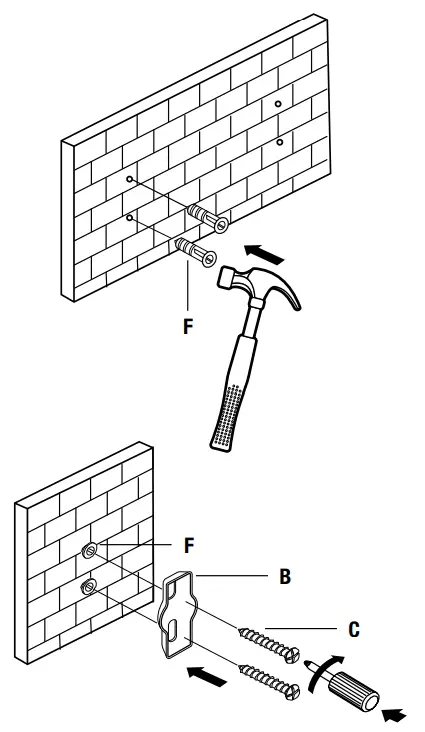 F

F
B
C