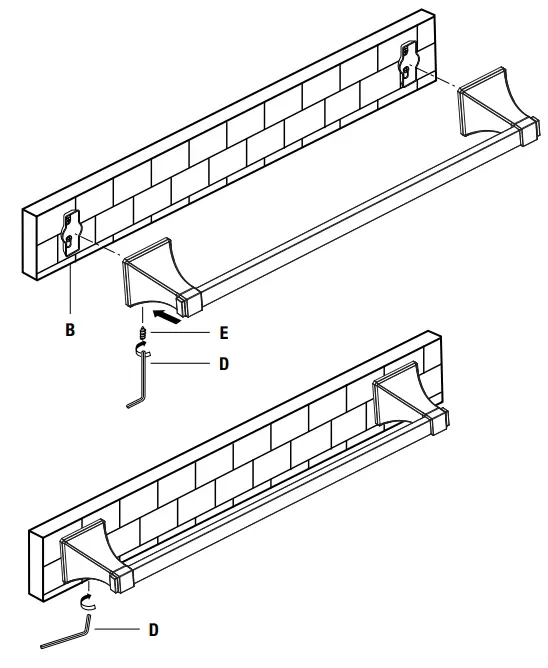 B

E

D

D