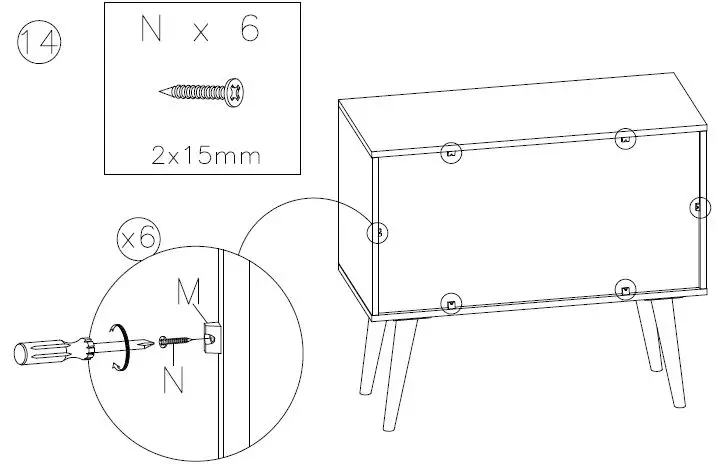 14

N x 6

2x15mm

x6

M

N