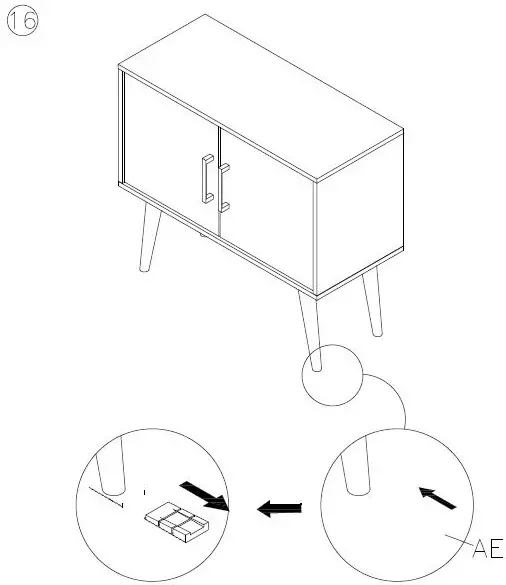 16

AE