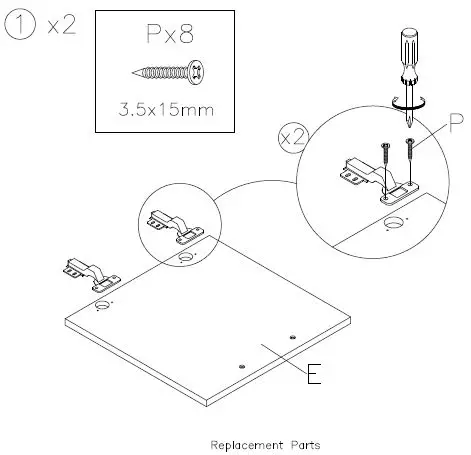 1 x2

Px8

3.5x15mm

x2

P

E

Replacement Parts