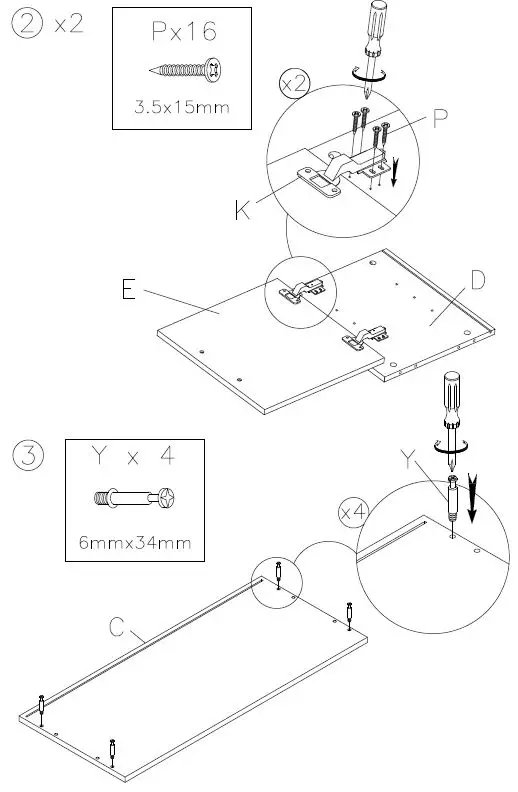 ② x2

Px16

3.5x15mm

x2

P

K

E

D

③

Y x 4

6mmx34mm

Y

x4

C