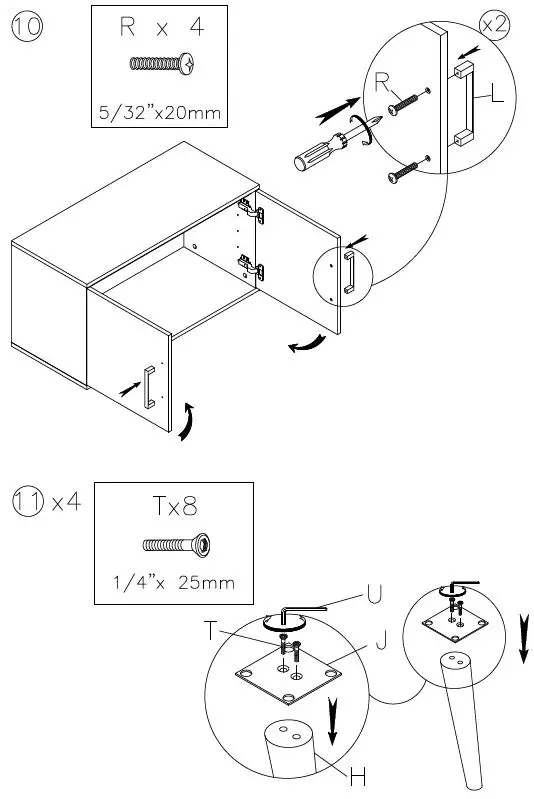 10

R x 4

5/32"x20mm

x2

R

L

11 x4

Tx8

1/4"x 25mm

U

T

J

H