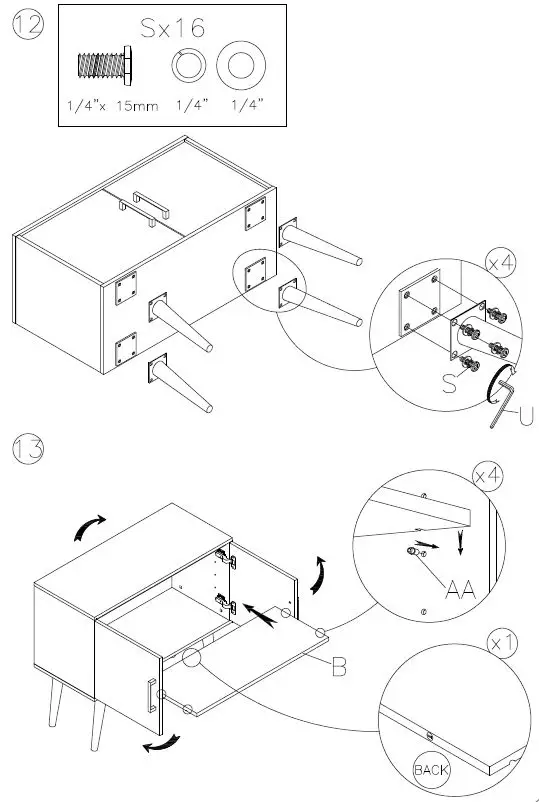 12

Sx16

1/4"x 15mm 1/4" 1/4"

x4

S

U

13

x4

AA

B

x1

BACK