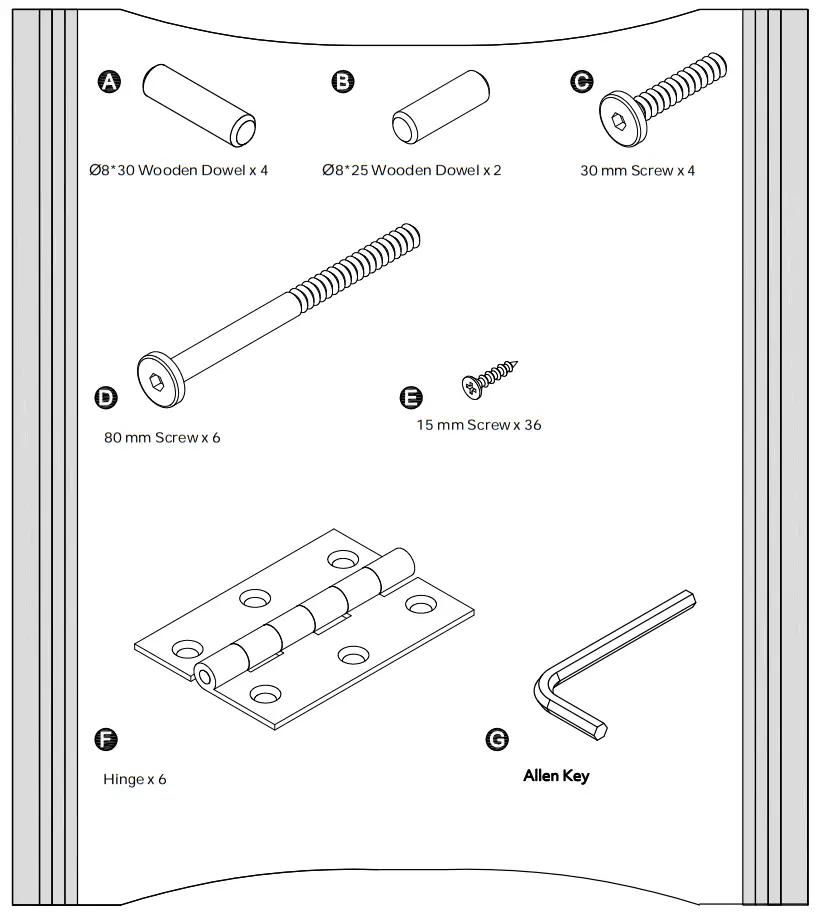 A
Ø8*30 Wooden Dowel x 4

B
Ø8*25 Wooden Dowel x 2

C
30 mm Screw x 4

D
80 mm Screw x 6

E
15 mm Screw x 36

F
Hinge x 6

G
Allen Key