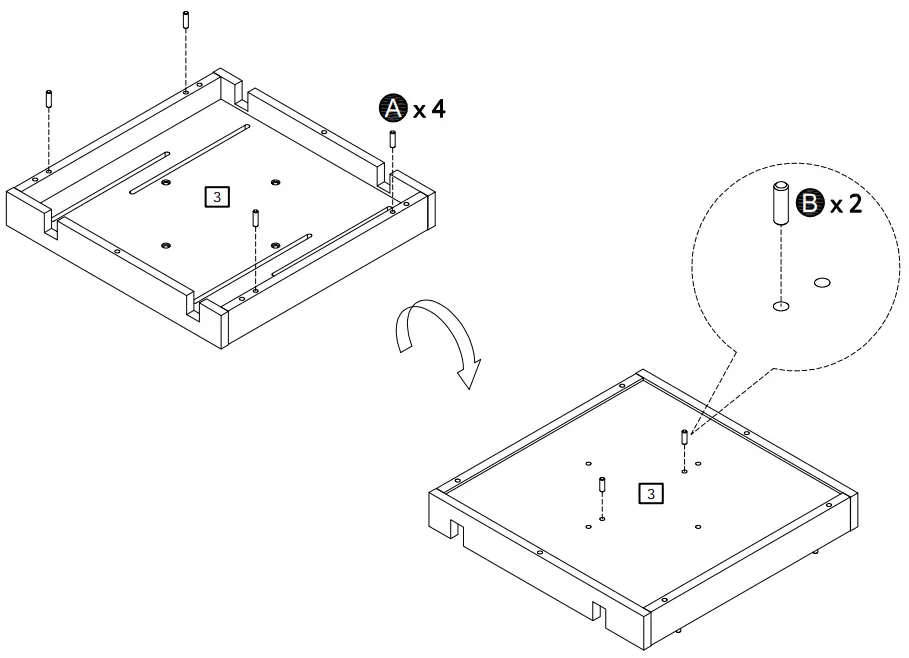 A x 4

3

B x 2

3