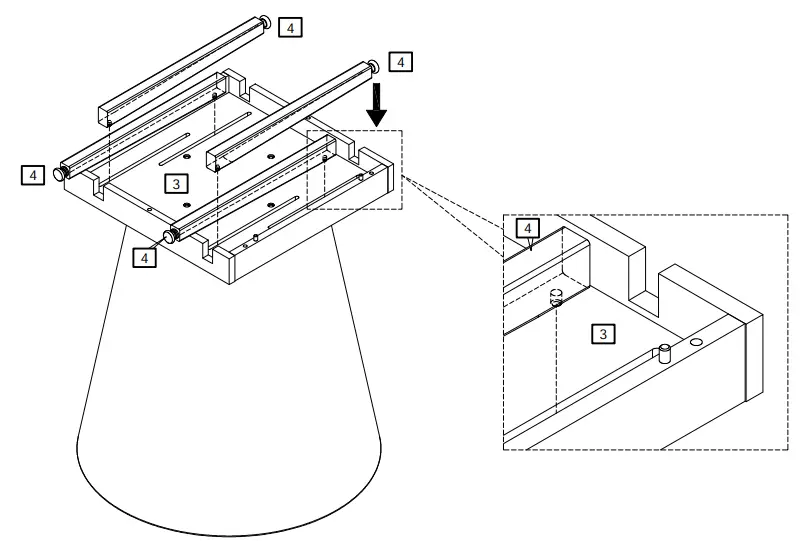 4
4
4
3
4
4
3