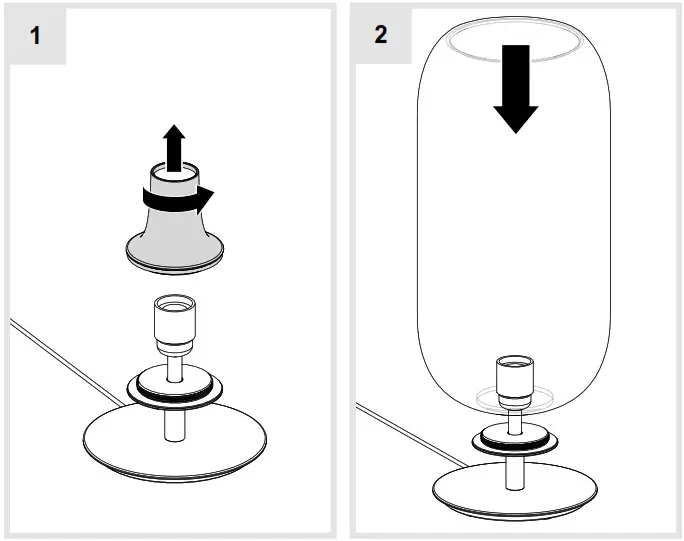 1

2