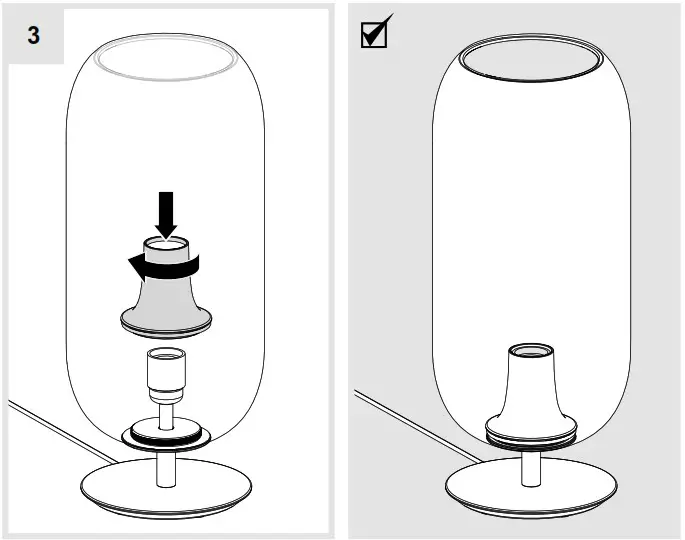 3