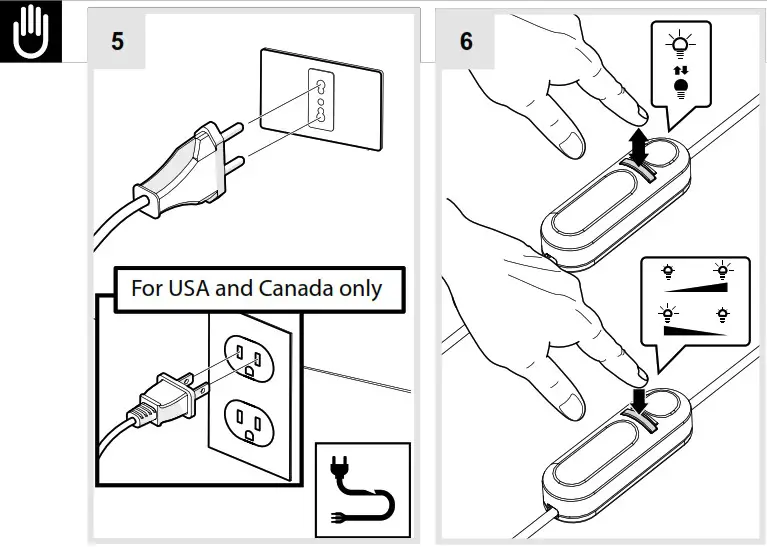 5

For USA and Canada only

6