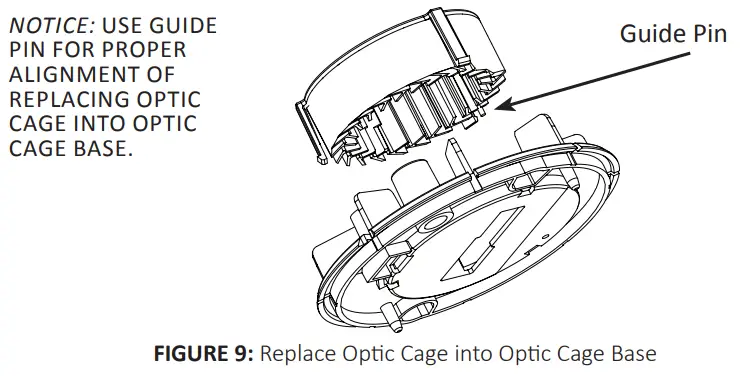 NOTICE: USE GUIDE PIN FOR PROPER ALIGNMENT OF REPLACING OPTIC CAGE INTO OPTIC CAGE BASE.

Guide Pin

FIGURE 9: Replace Optic Cage into Optic Cage Base