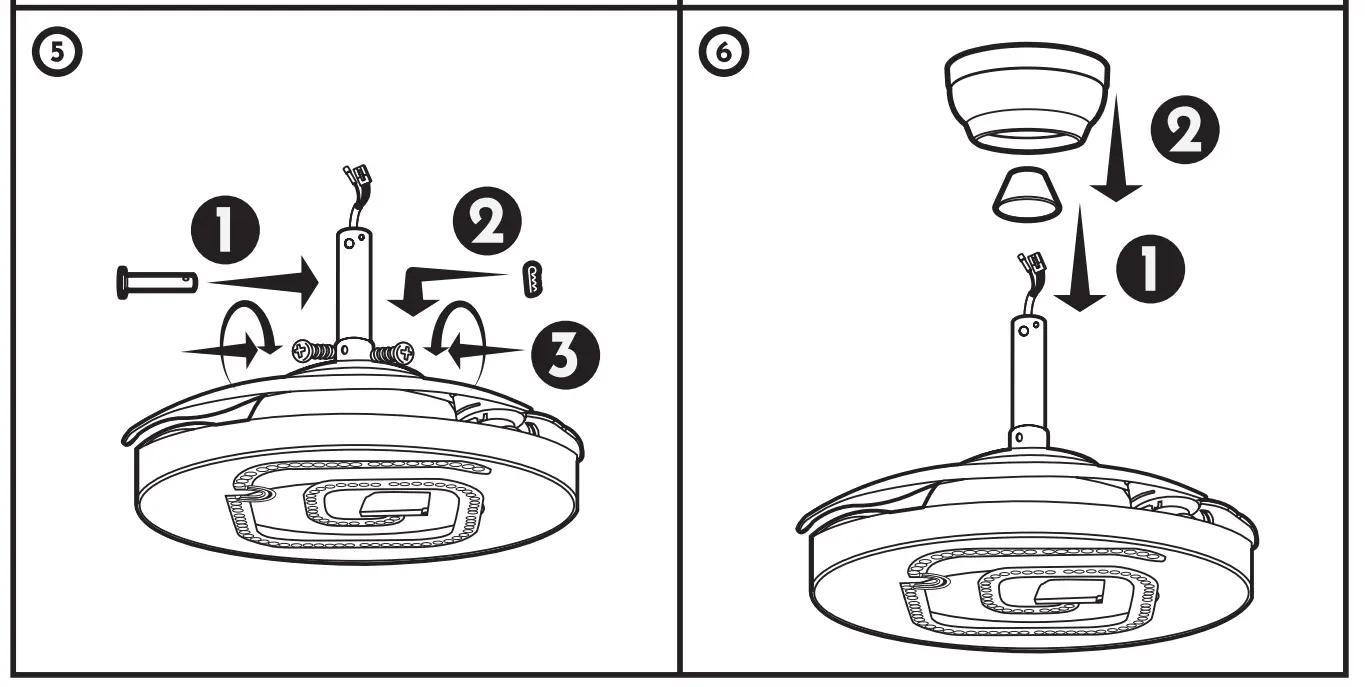 5

1

2

3

6

2

1