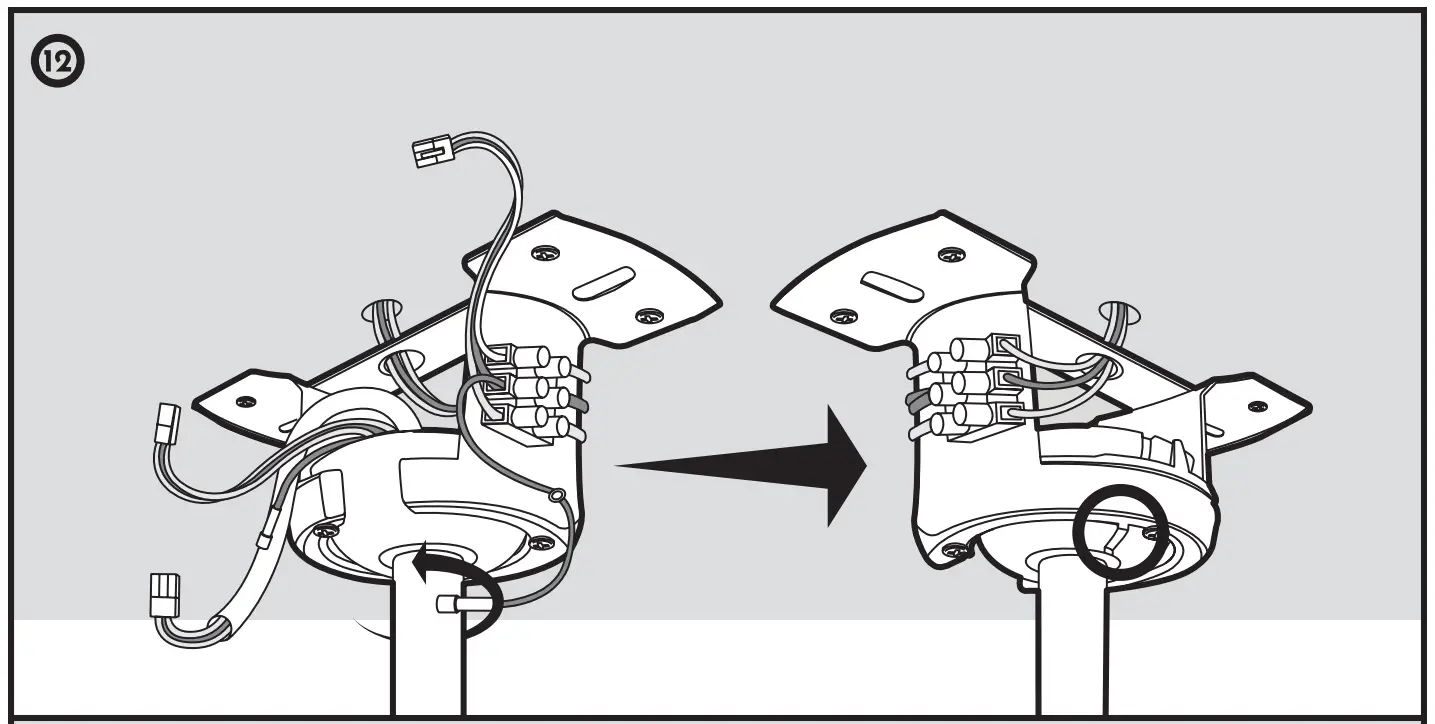 12