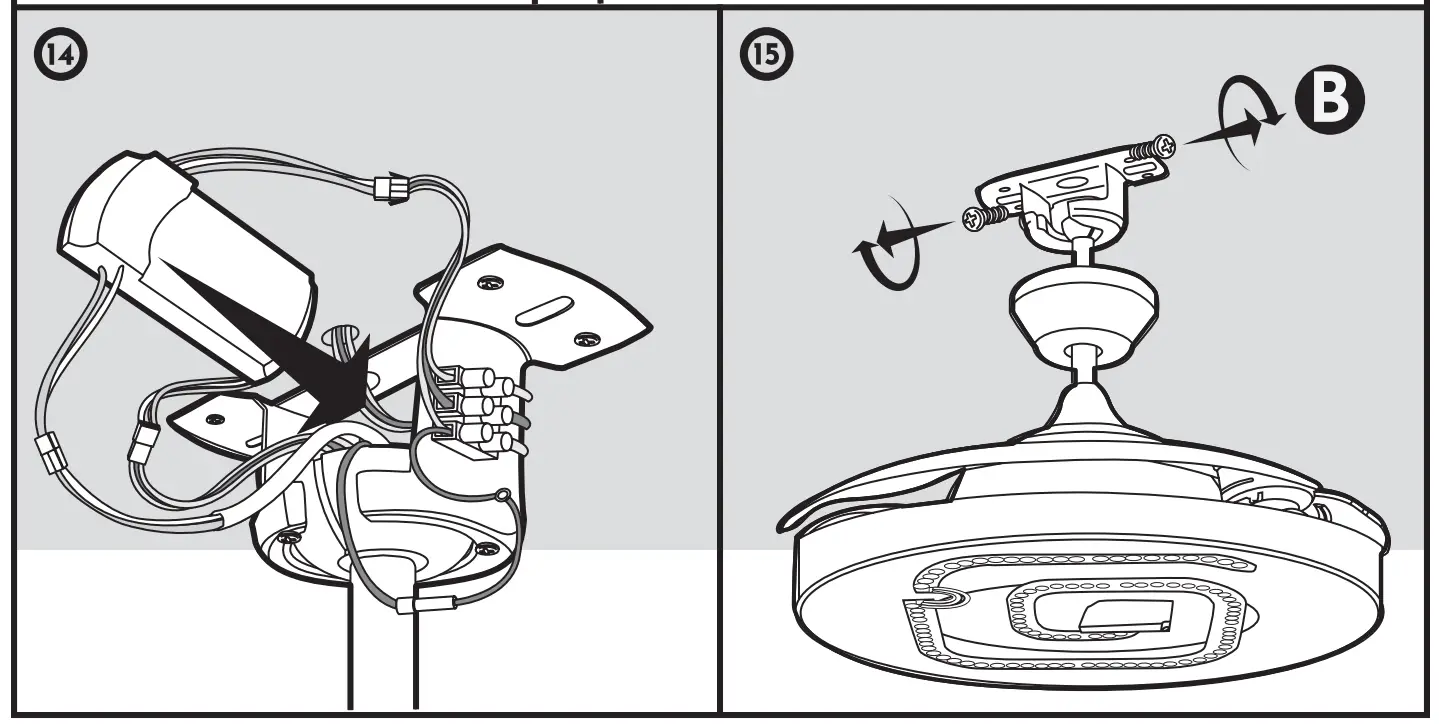 14

15

B