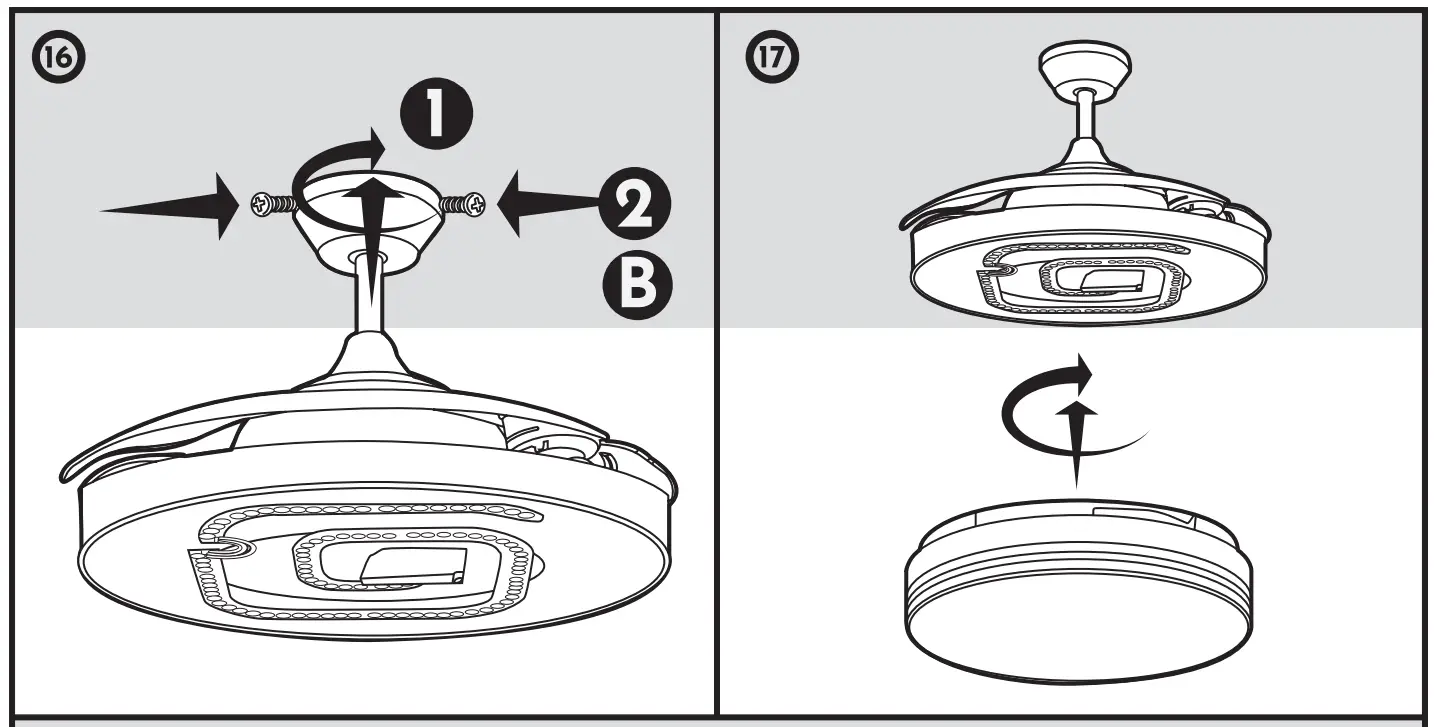 16
1
2
B
17