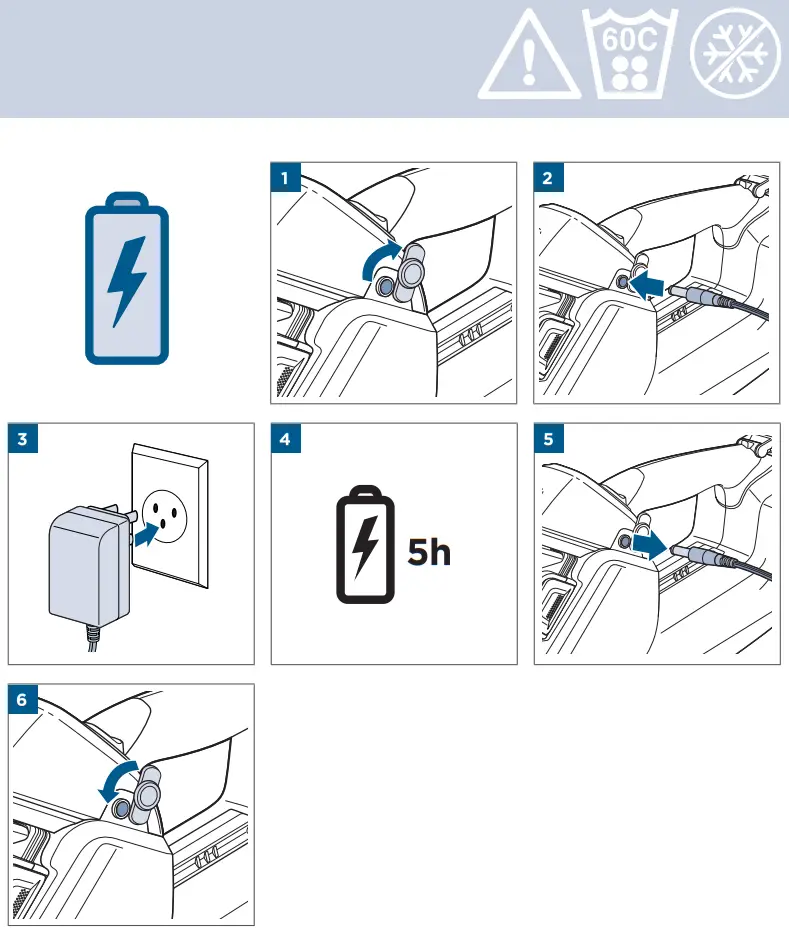 60C

1

2

3

4

5h

5

6