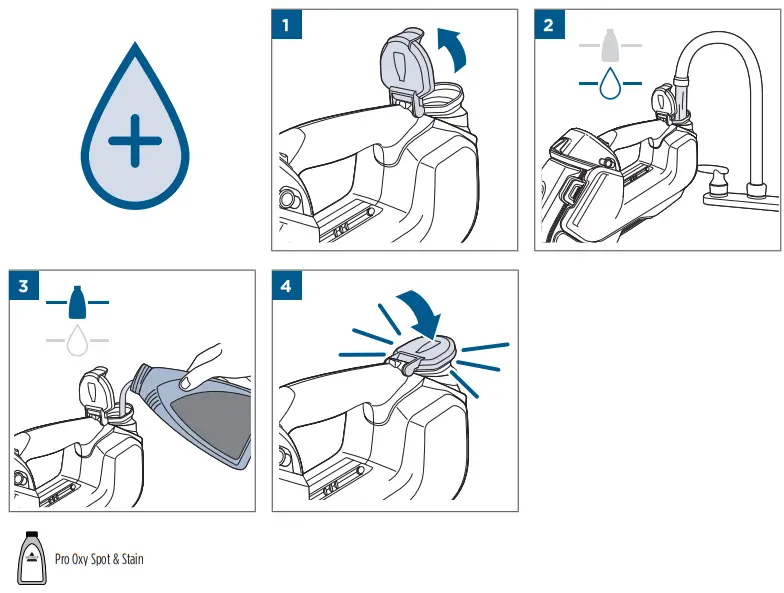 1

2

3

4

Pro Oxy Spot & Stain