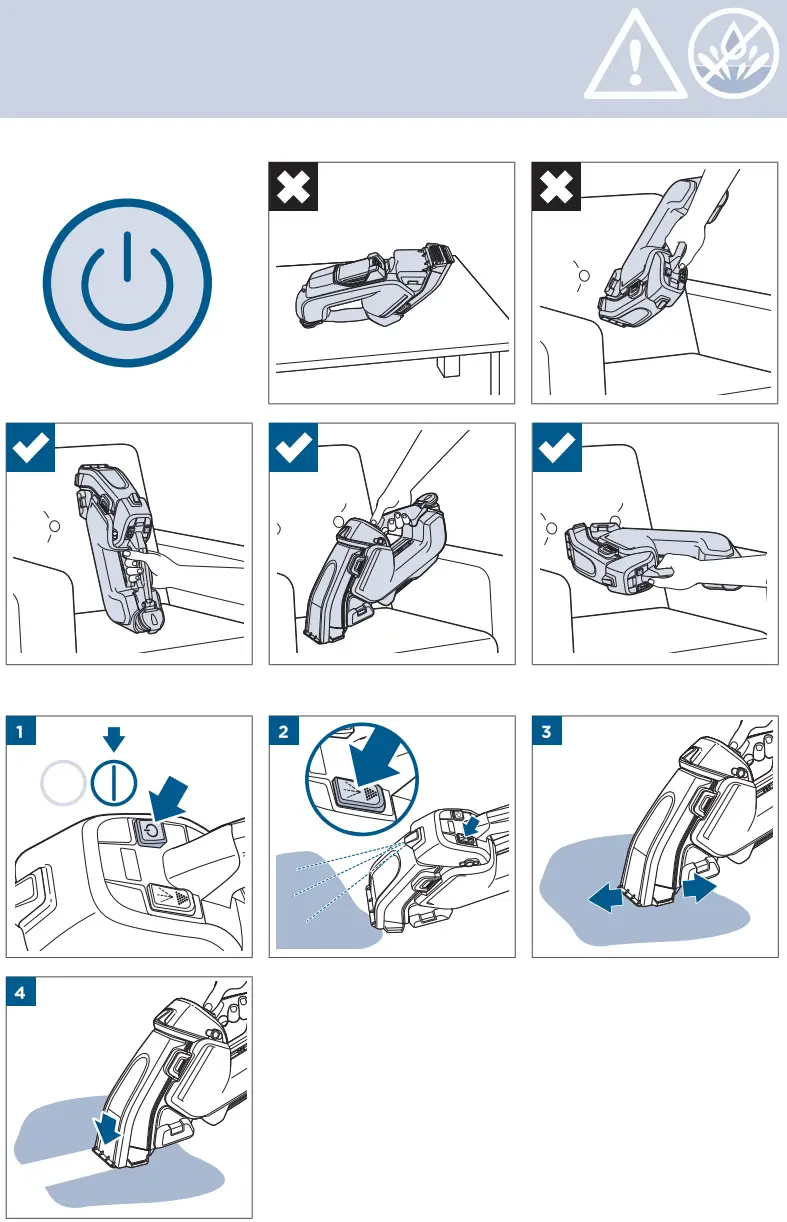 1

2

3

4