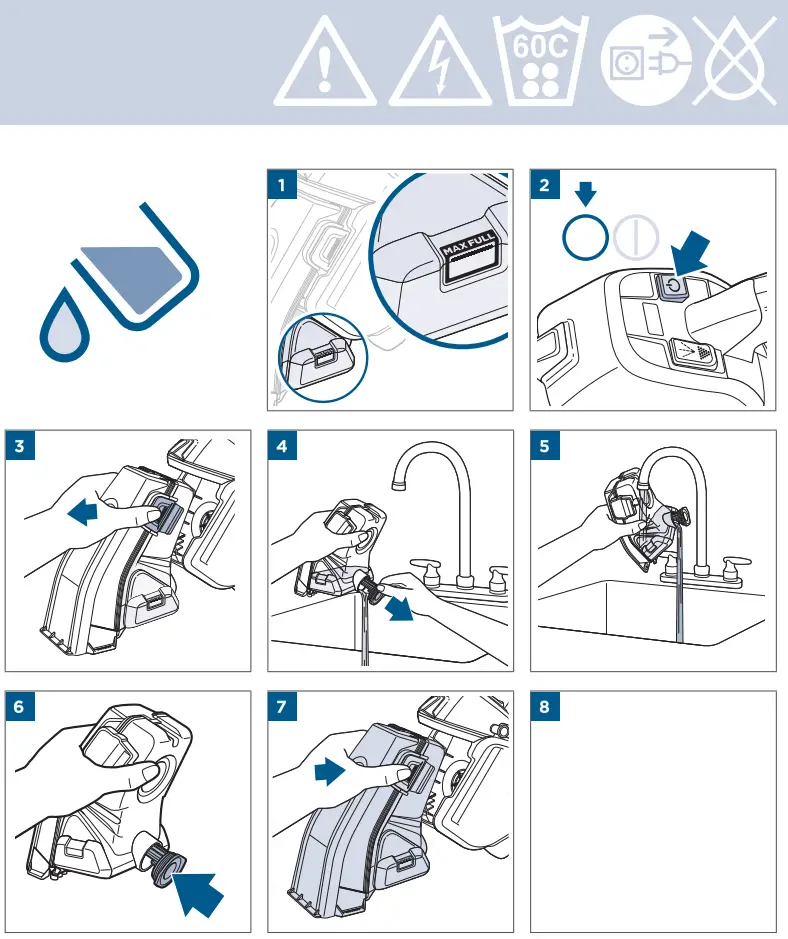 60C

1

MAX FULL

2

3

4

5

6

7

8