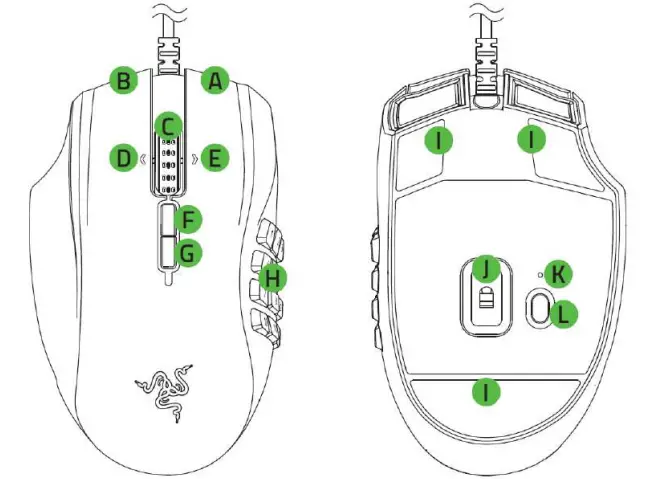 B
A
C
D
E
F
G
H
I
I
J
K
L
I